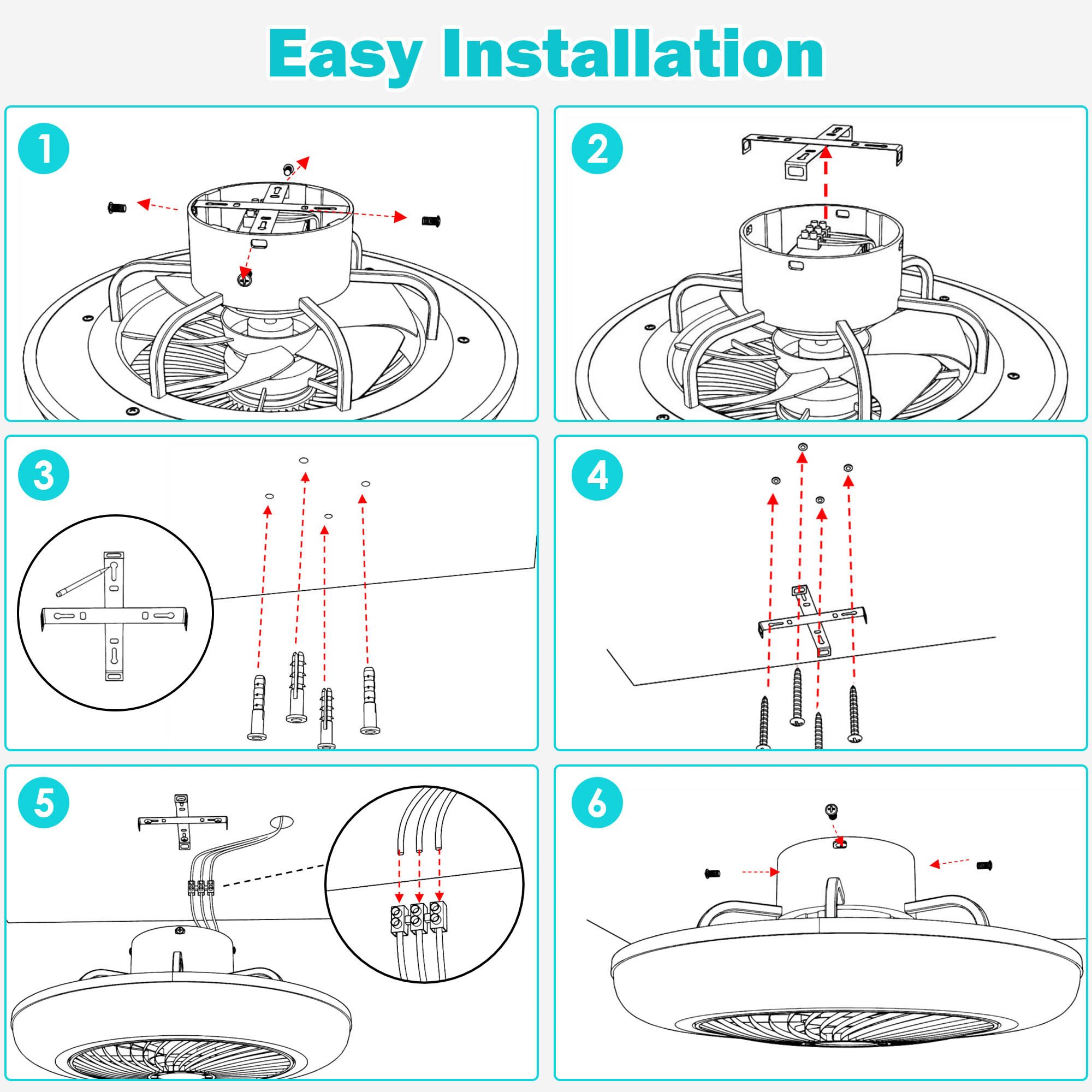 Easy Installation

1

2

3

4

5

6